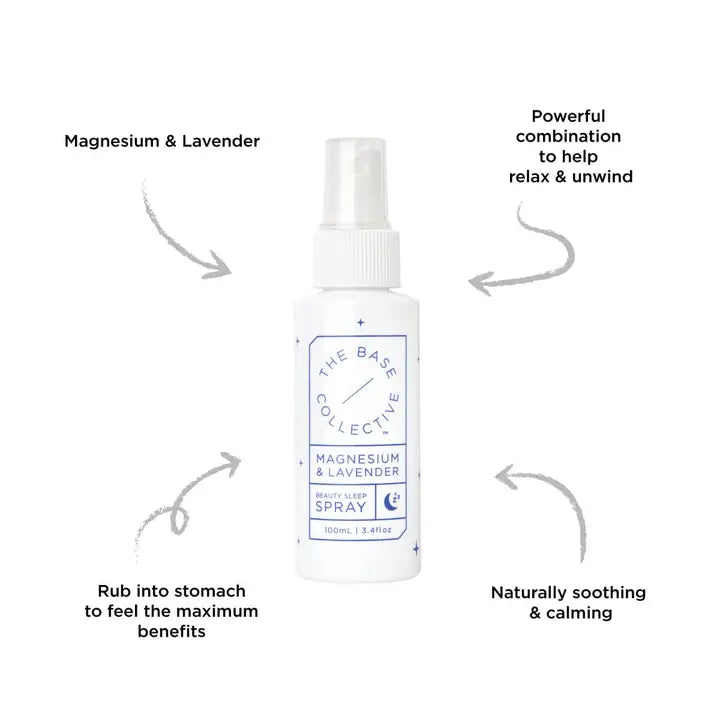 Magnesium & Lavender

Powerful combination to help relax & unwind

THE BASE COLLECTIVE™

MAGNESIUM & LAVENDER

BEAUTY SLEEP SPRAY

100mL | 3.4fl oz

Rub into stomach to feel the maximum benefits

Naturally soothing & calming